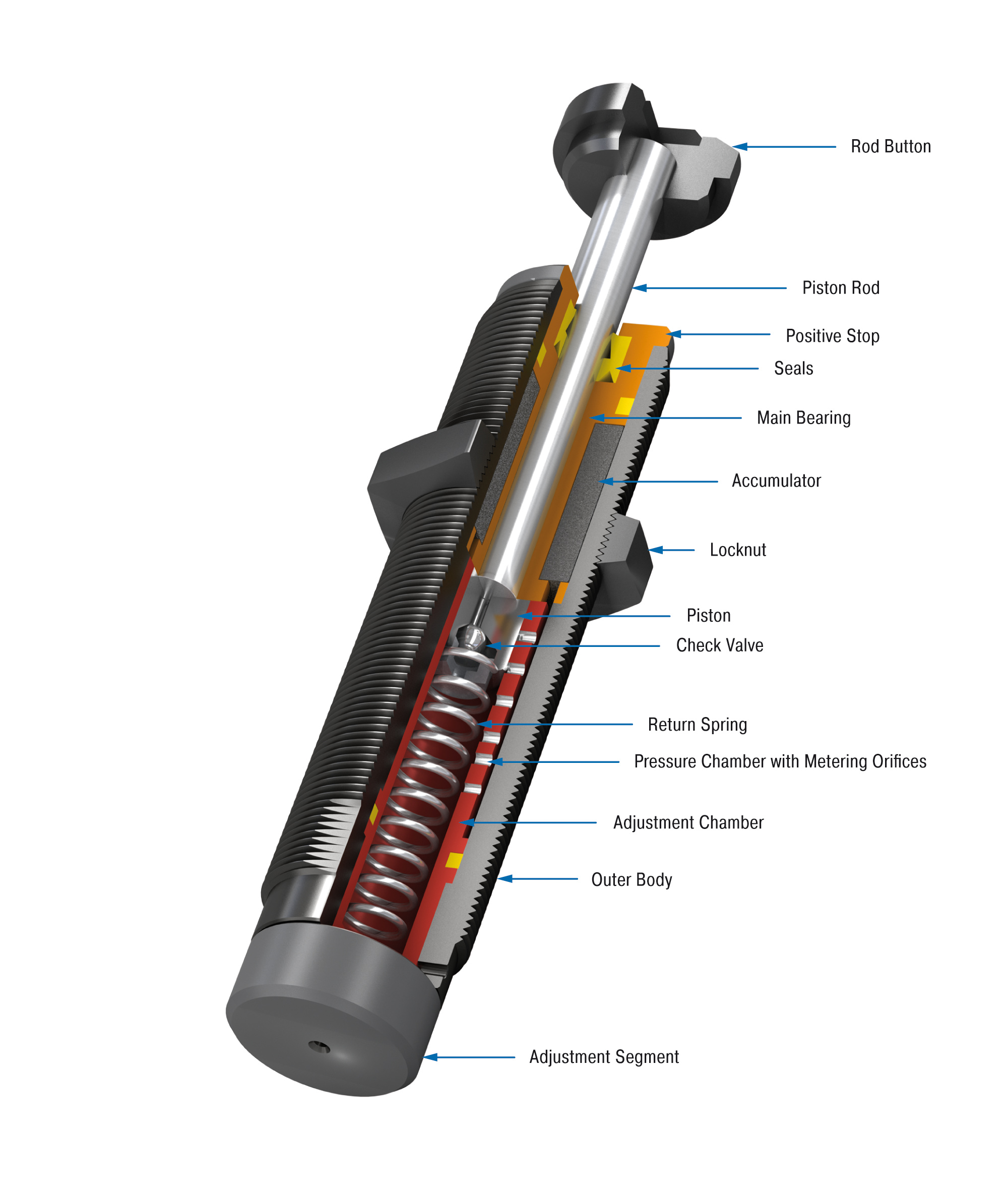 Rod Button

Piston Rod

Positive Stop

Seals

Main Bearing

Accumulator

Locknut

Piston

Check Valve

Return Spring

Pressure Chamber with Metering Orifices

Adjustment Chamber

Outer Body

Adjustment Segment